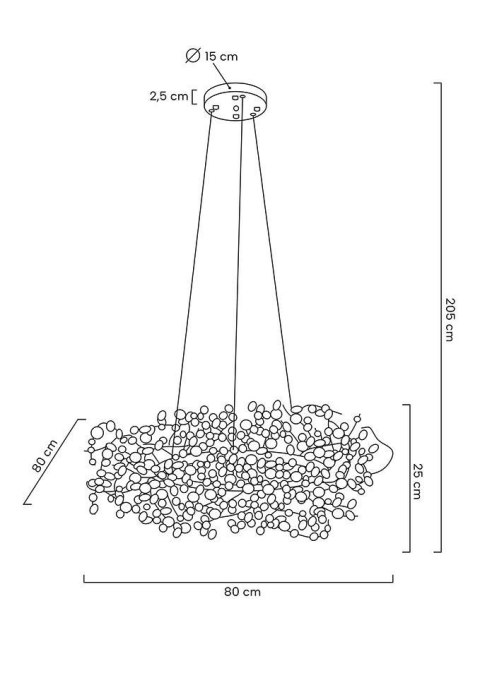 Ø 15 cm

2,5 cm

205 cm

80 cm

25 cm

80 cm